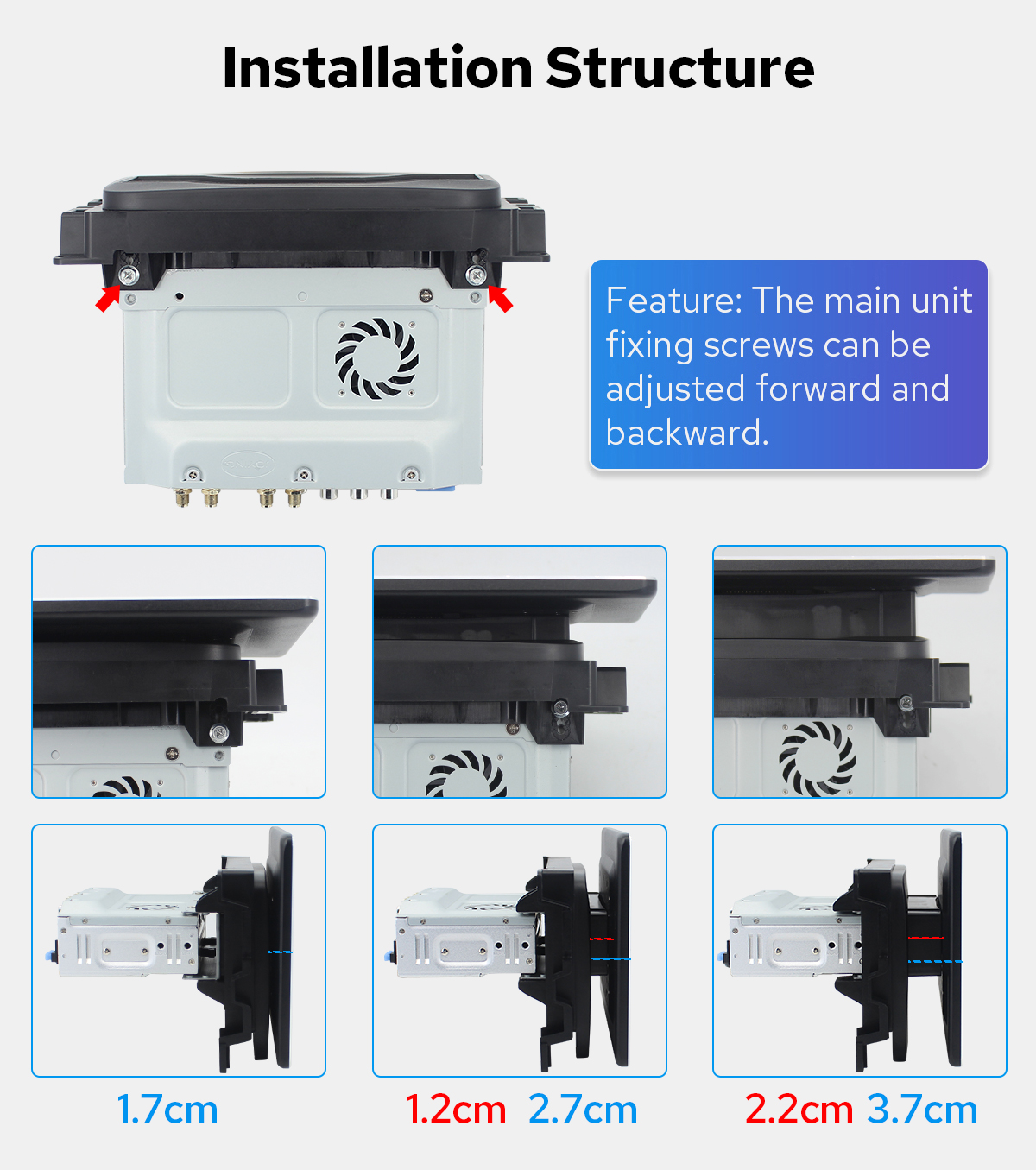 Installation Structure

Feature: The main unit fixing screws can be adjusted forward and backward.

1.7cm

1.2cm 2.7cm

2.2cm 3.7cm